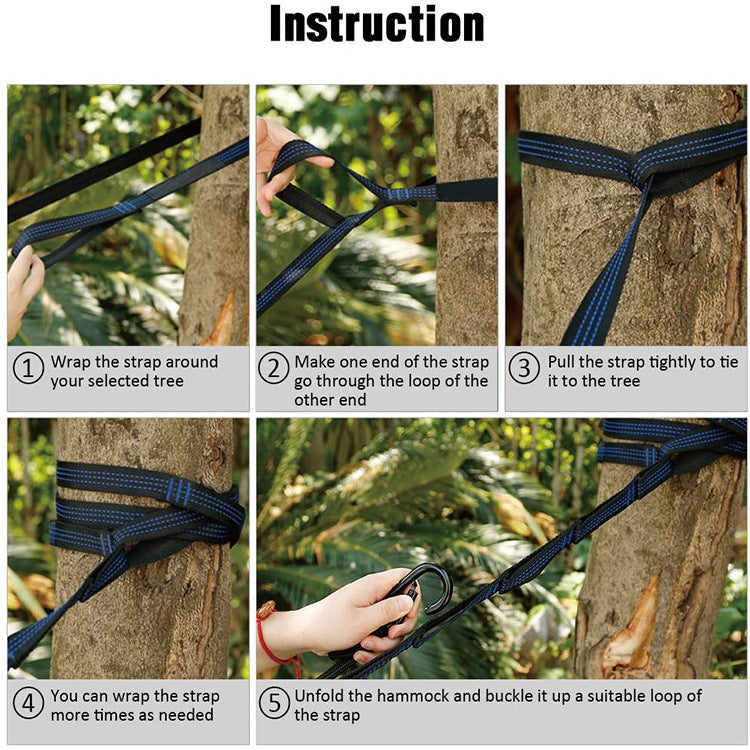 Instruction

① Wrap the strap around your selected tree

② Make one end of the strap go through the loop of the other end

③ Pull the strap tightly to tie it to the tree

④ You can wrap the strap more times as needed

⑤ Unfold the hammock and buckle it up a suitable loop of the strap